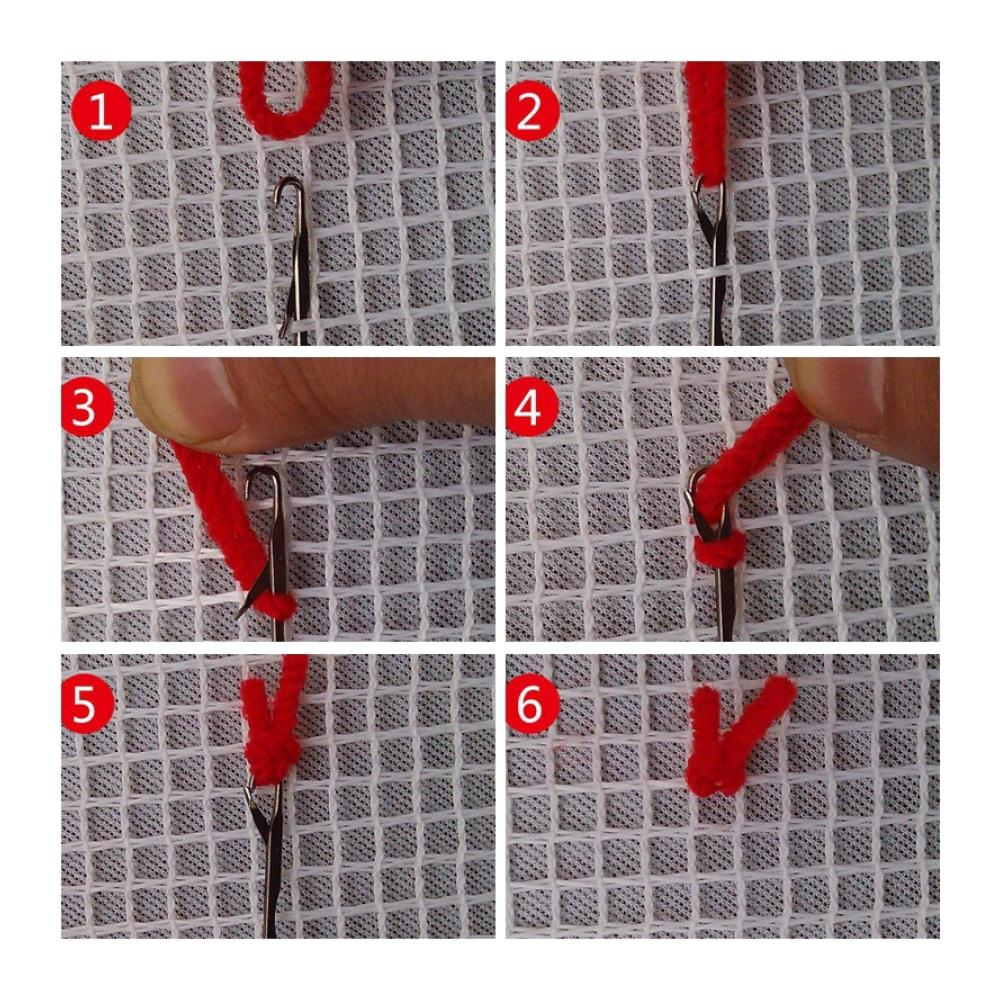 1
2
3
4
5
6