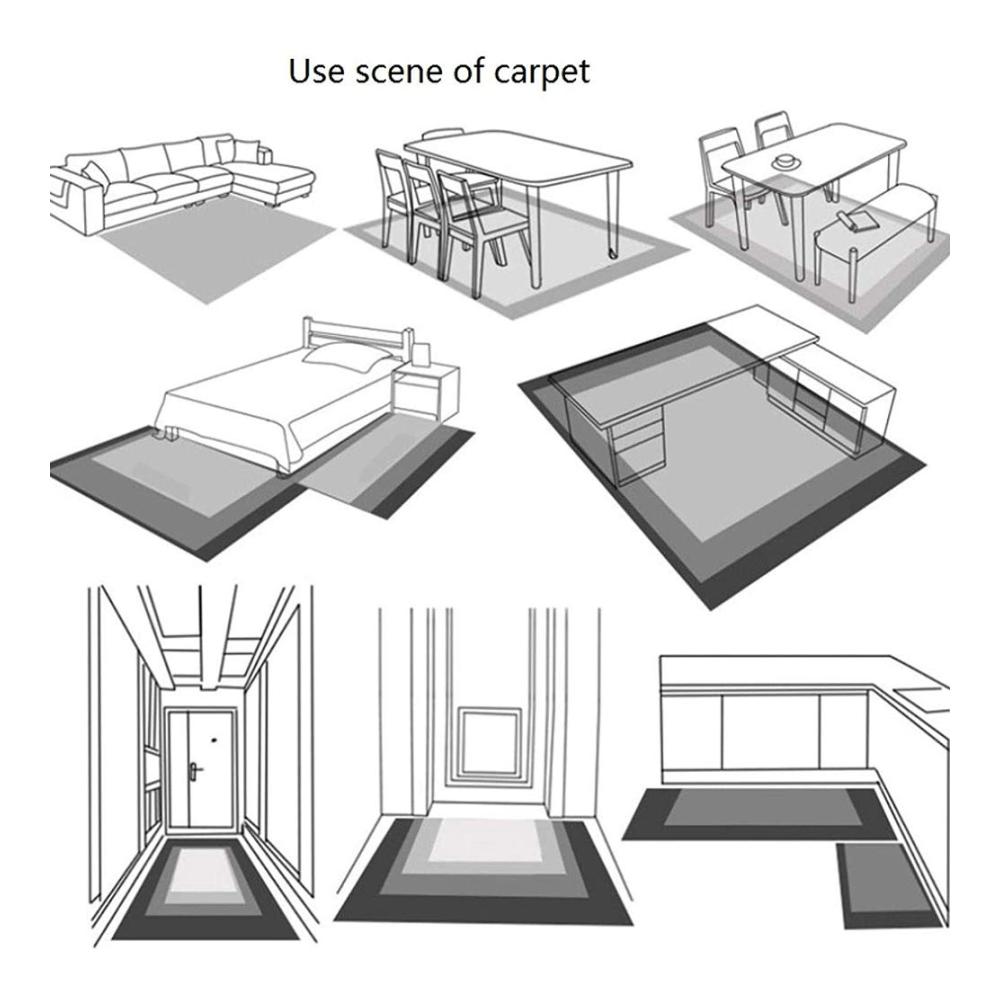 Use scene of carpet