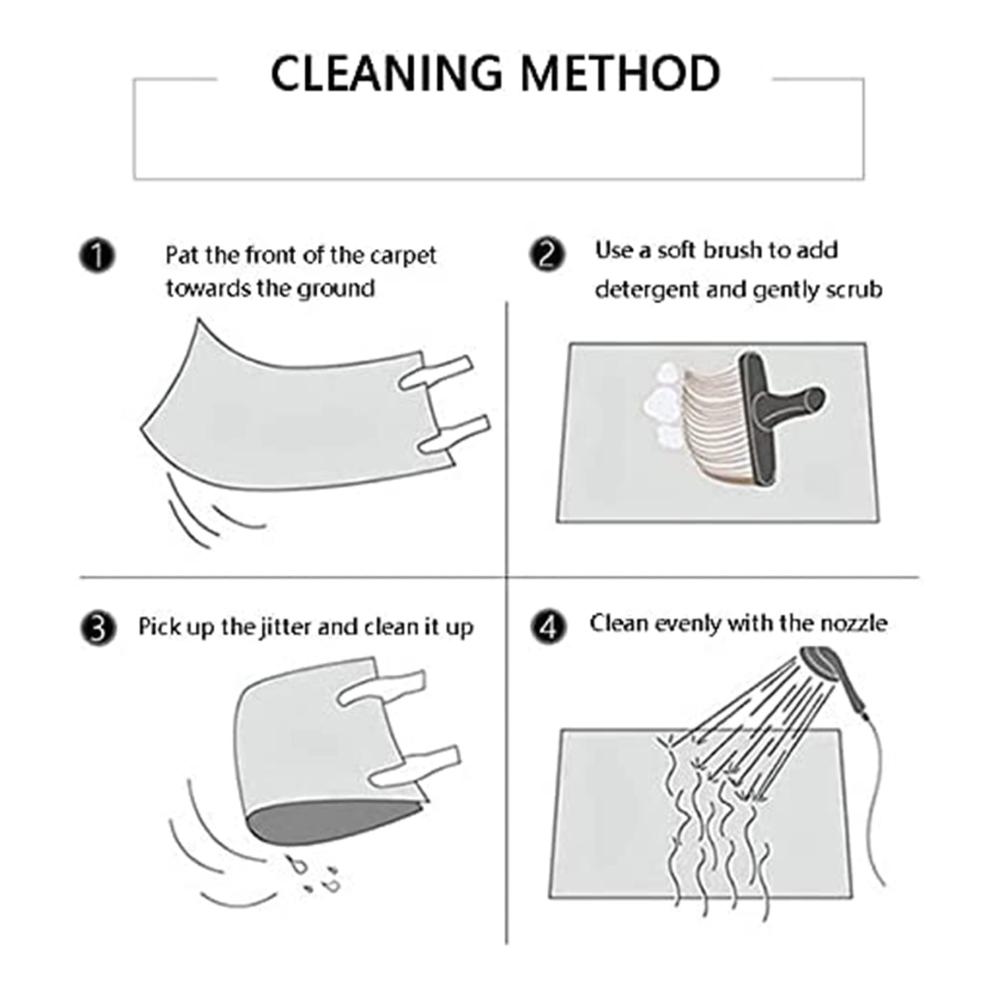 CLEANING METHOD

1 Pat the front of the carpet towards the ground

2 Use a soft brush to add detergent and gently scrub

3 Pick up the jitter and clean it up

4 Clean evenly with the nozzle