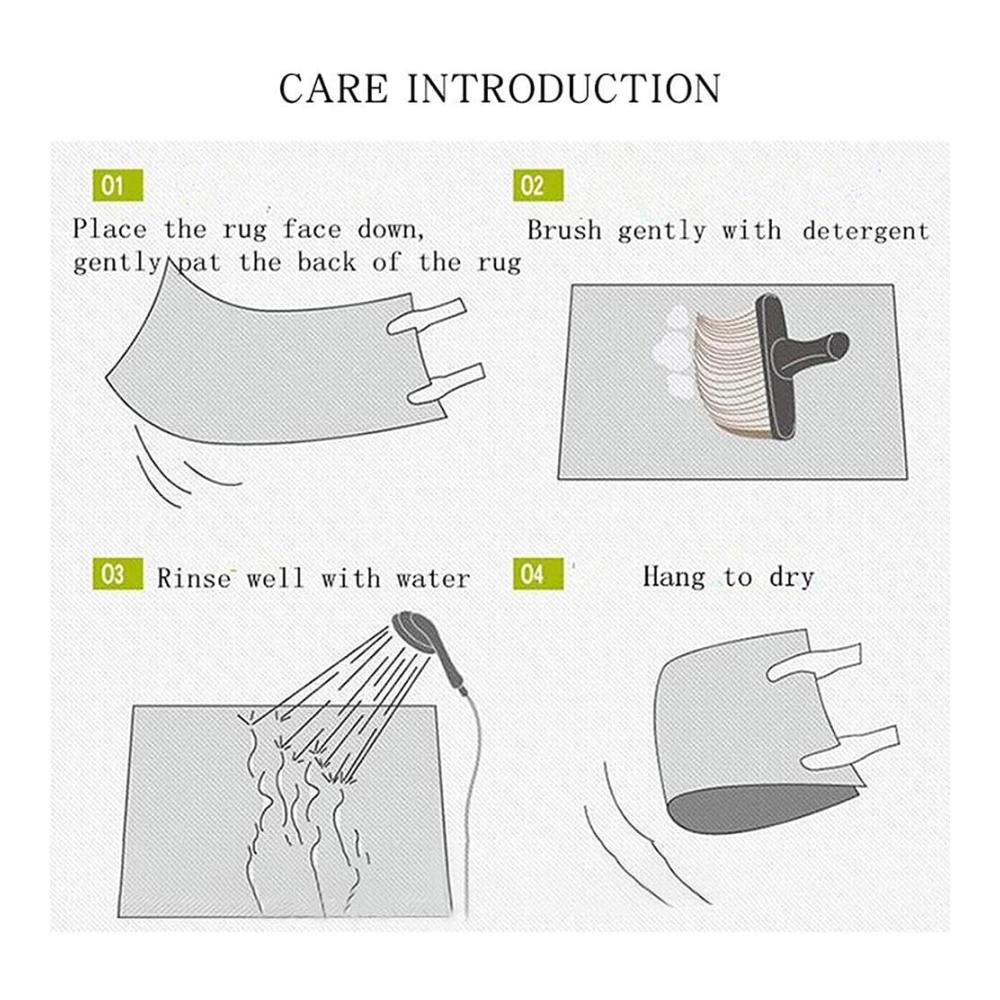 CARE INTRODUCTION

01
Place the rug face down, gently pat the back of the rug

02
Brush gently with detergent

03
Rinse well with water

04
Hang to dry