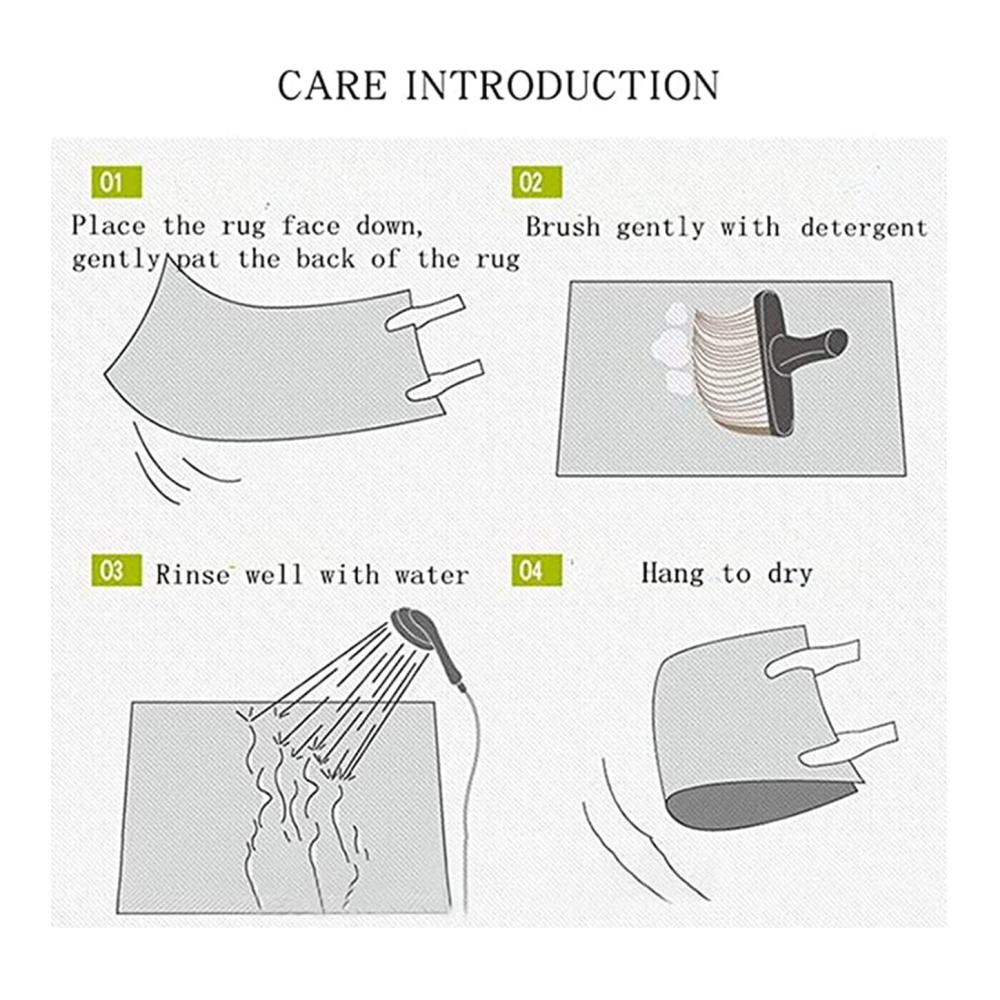 CARE INTRODUCTION

01

Place the rug face down, gently pat the back of the rug

02

Brush gently with detergent

03 Rinse well with water

04 Hang to dry