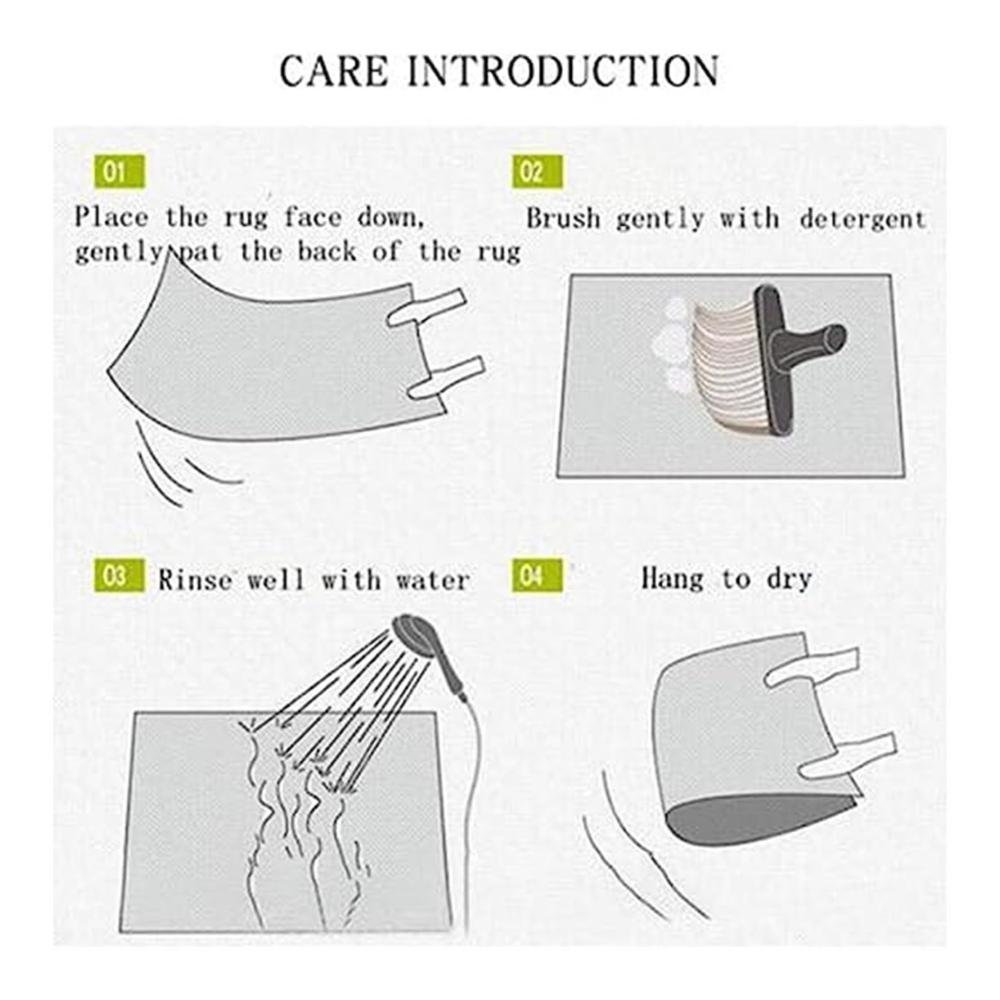 CARE INTRODUCTION

01 Place the rug face down, gently pat the back of the rug

02 Brush gently with detergent

03 Rinse well with water

04 Hang to dry