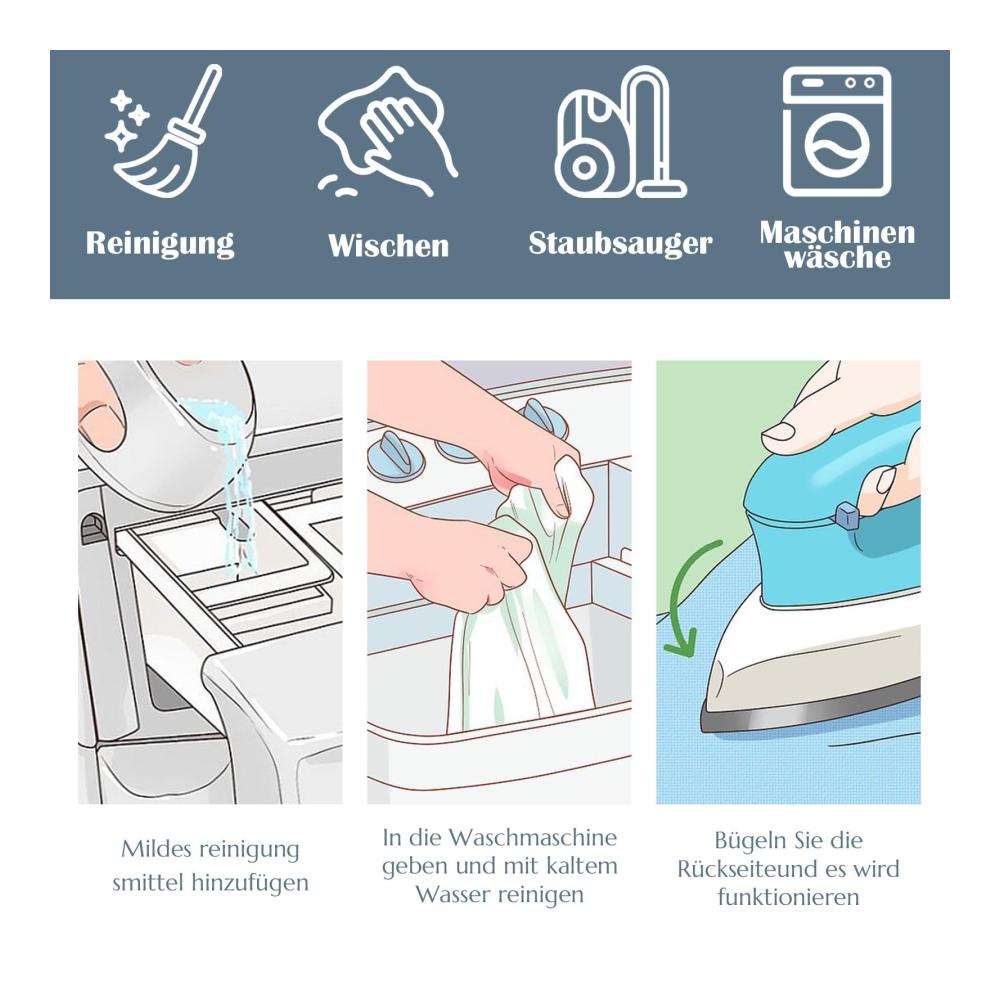 Reinigung

Wischen

Staubsauger

Maschinen wäsche

Mildes reinigung smittel hinzufügen

In die Waschmaschine geben und mit kaltem Wasser reinigen

Bügeln Sie die Rückseiteund es wird funktionieren