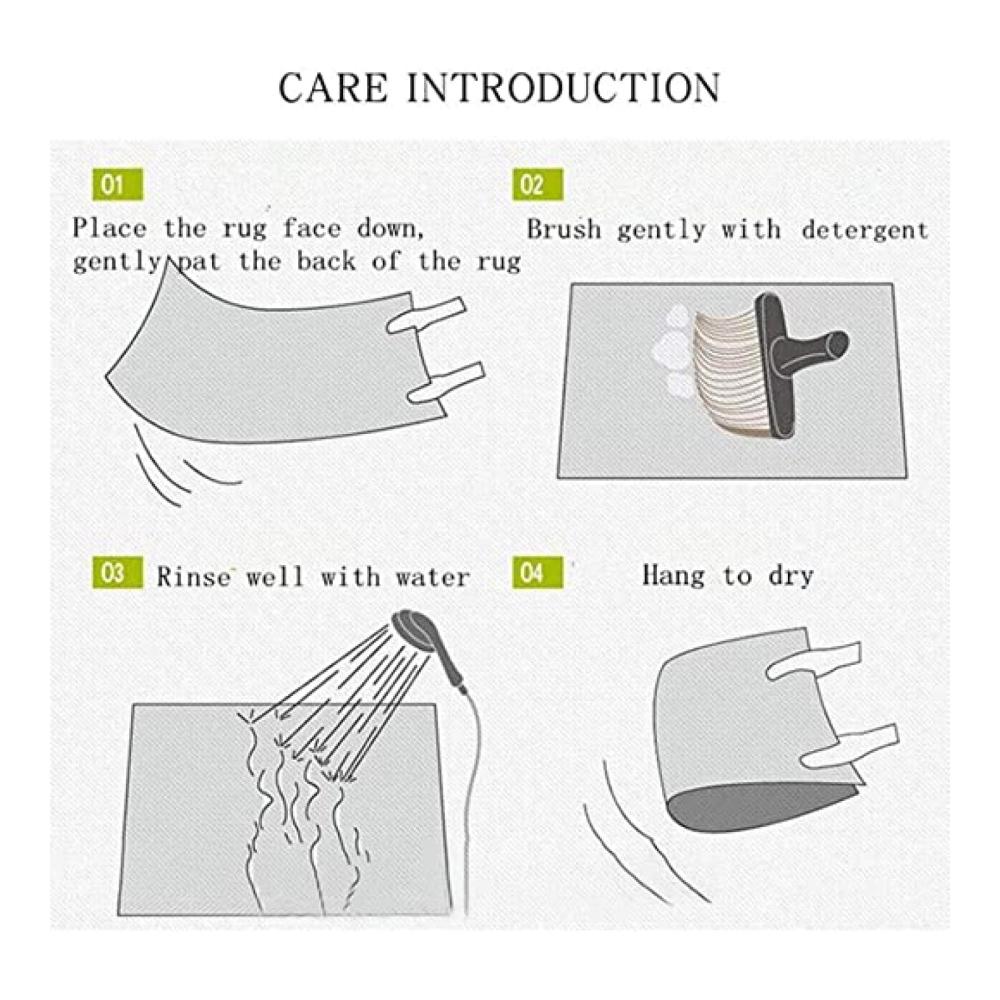 CARE INTRODUCTION

01 Place the rug face down, gently pat the back of the rug

02 Brush gently with detergent

03 Rinse well with water

04 Hang to dry