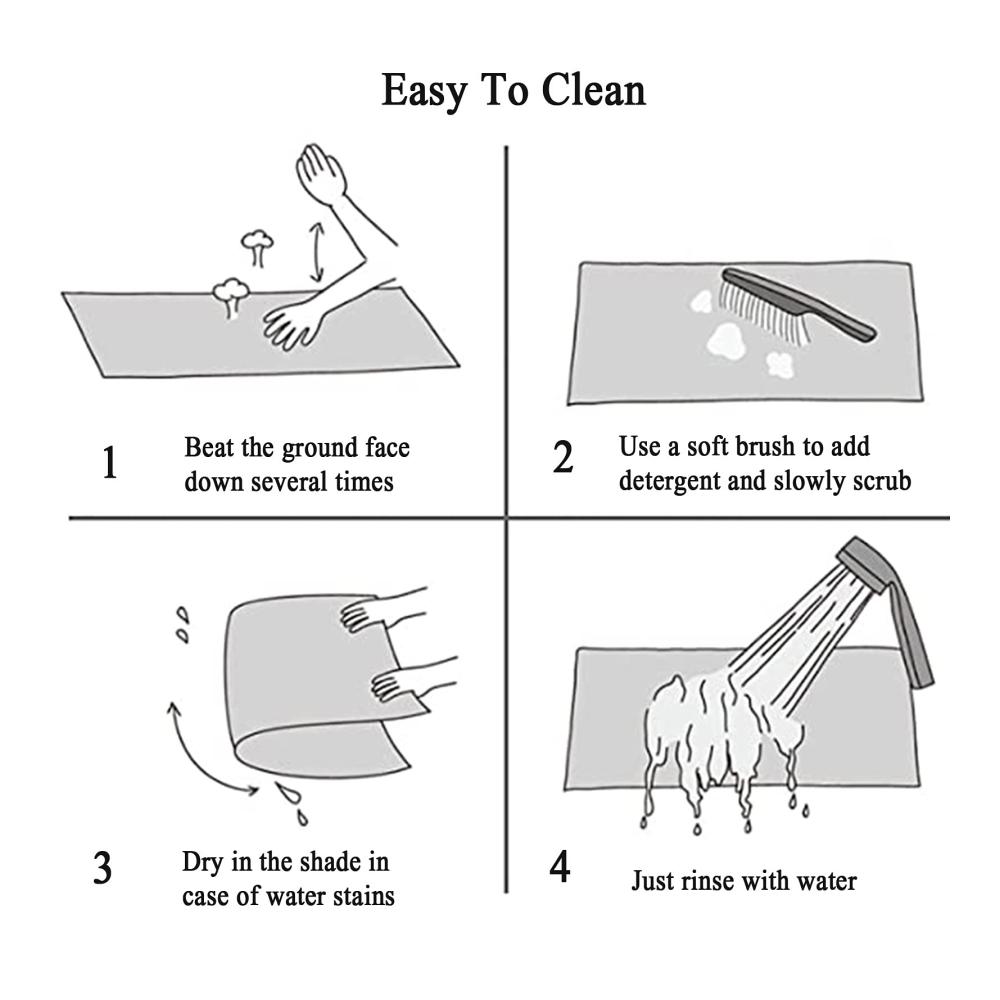 Easy To Clean

1 Beat the ground face down several times

2 Use a soft brush to add detergent and slowly scrub

3 Dry in the shade in case of water stains

4 Just rinse with water