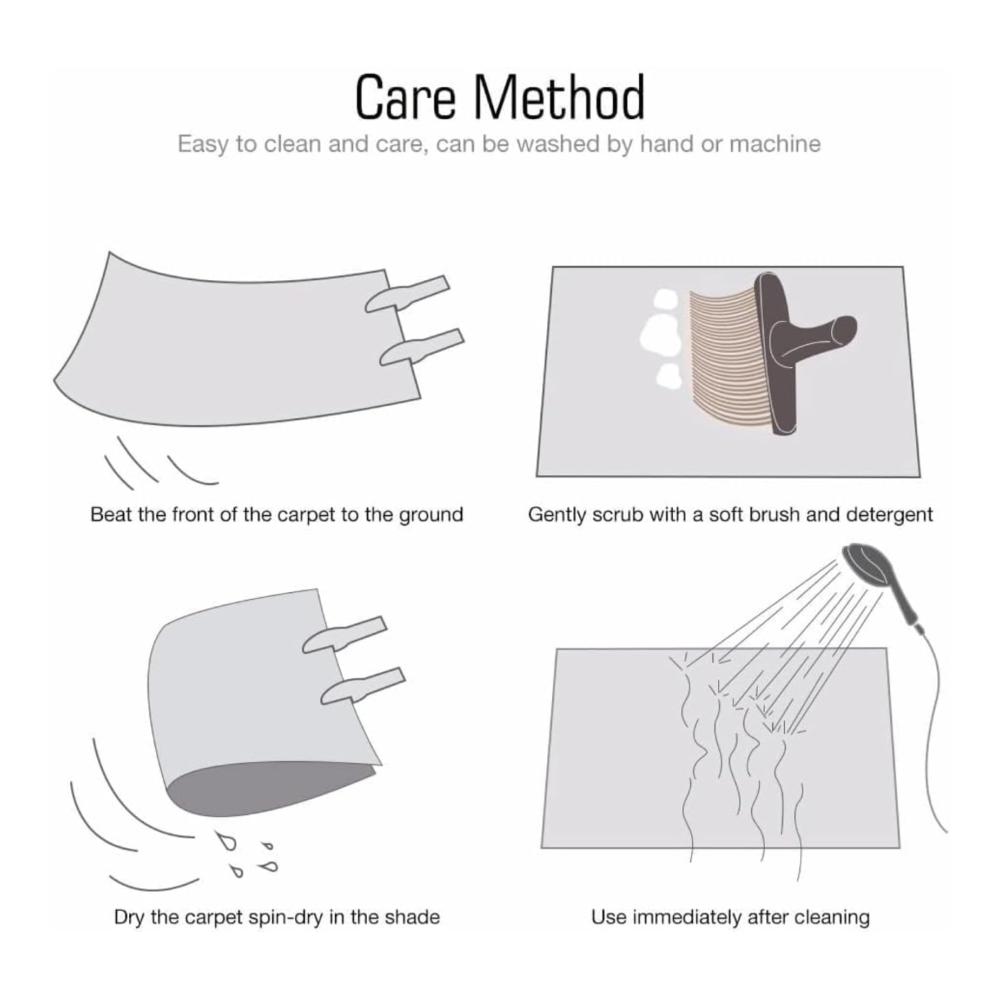 Care Method

Easy to clean and care, can be washed by hand or machine

Beat the front of the carpet to the ground

Gently scrub with a soft brush and detergent

Dry the carpet spin-dry in the shade

Use immediately after cleaning