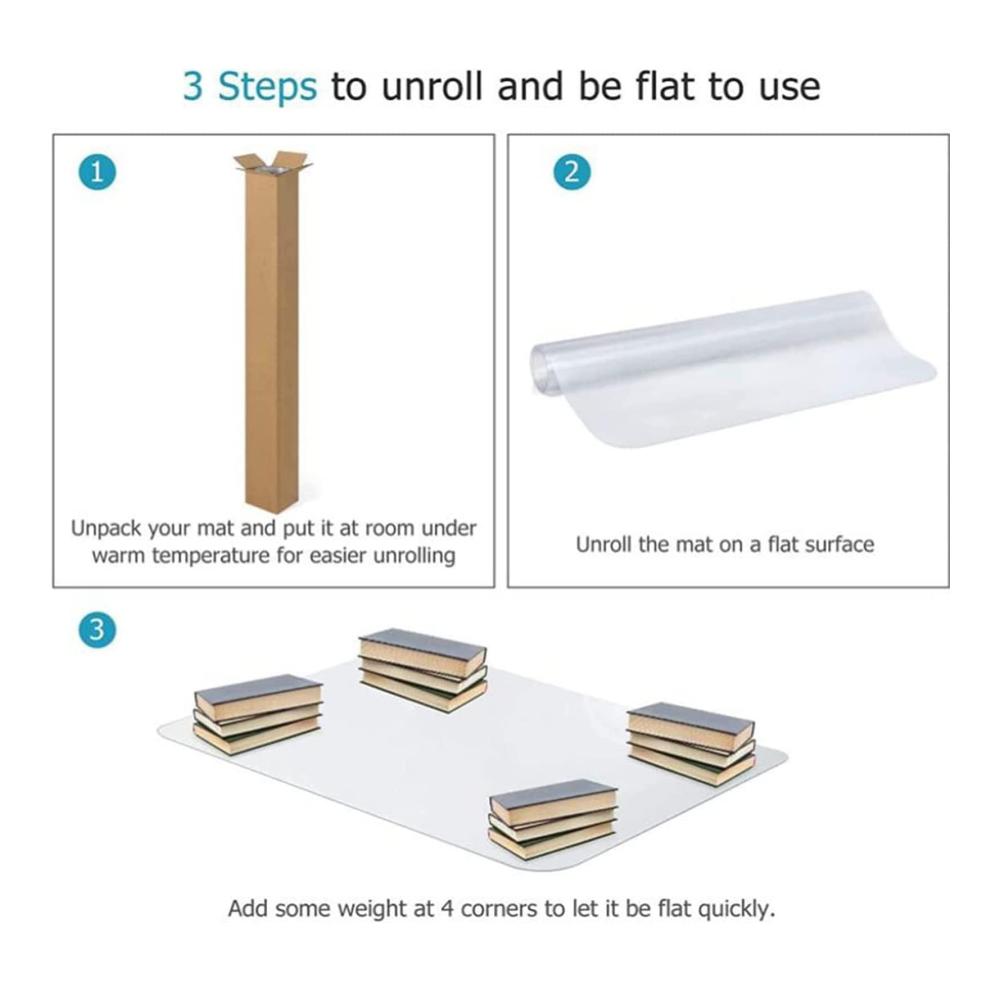 3 Steps to unroll and be flat to use

1

Unpack your mat and put it at room under warm temperature for easier unrolling

2

Unroll the mat on a flat surface

3

Add some weight at 4 corners to let it be flat quickly.