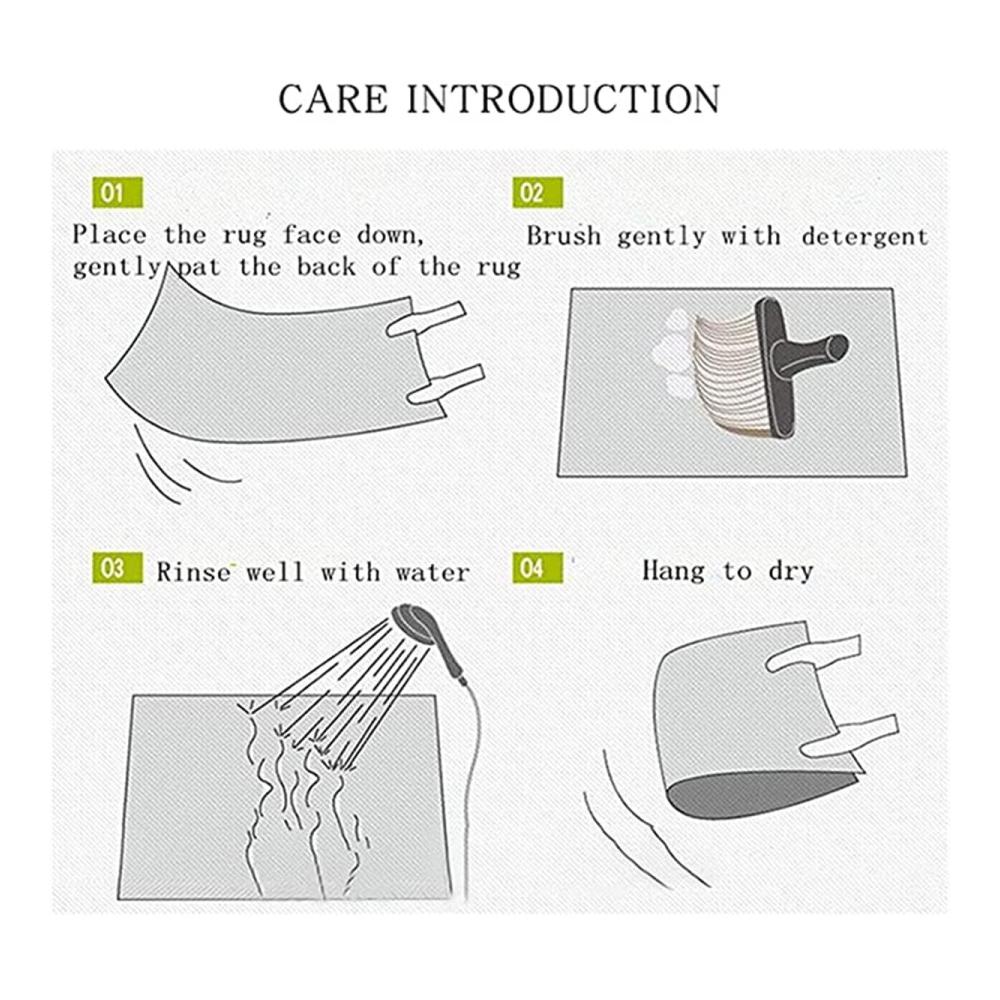 CARE INTRODUCTION

01
Place the rug face down, gently pat the back of the rug

02
Brush gently with detergent

03 Rinse well with water

04 Hang to dry