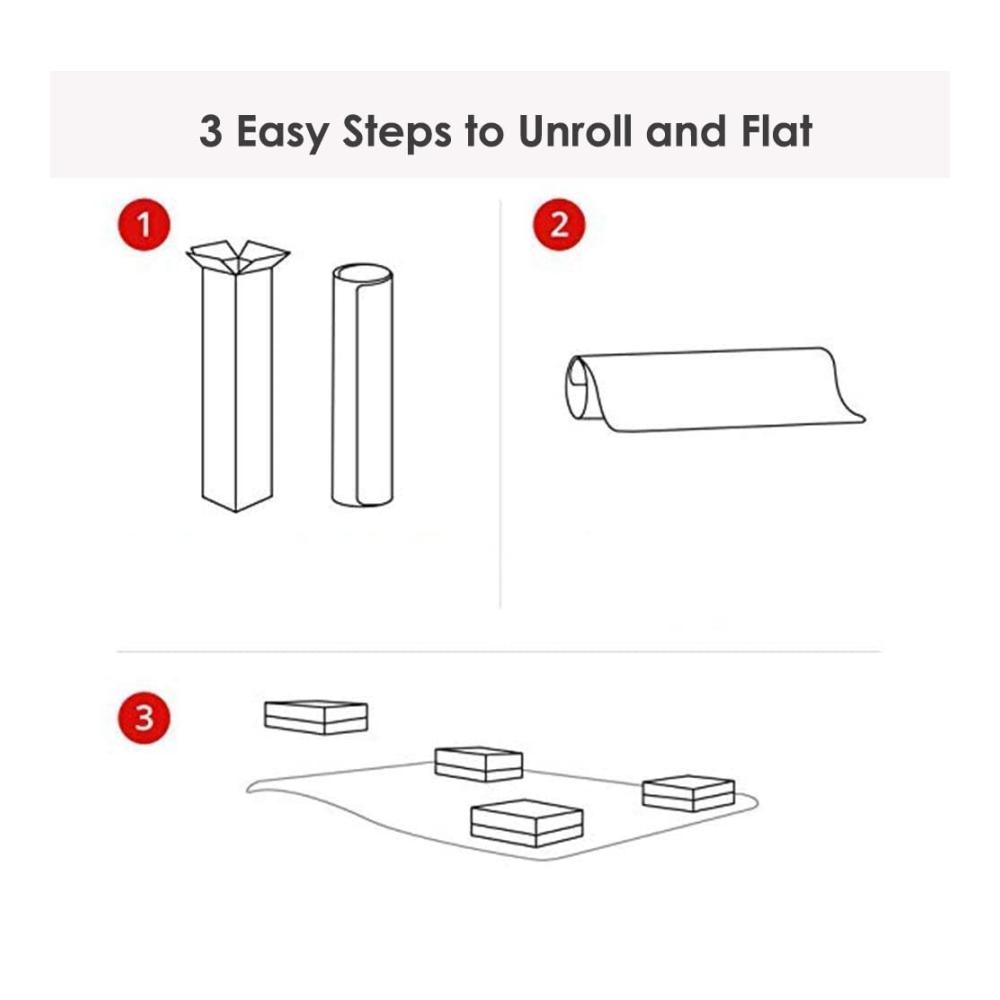 3 Easy Steps to Unroll and Flat

1

2

3