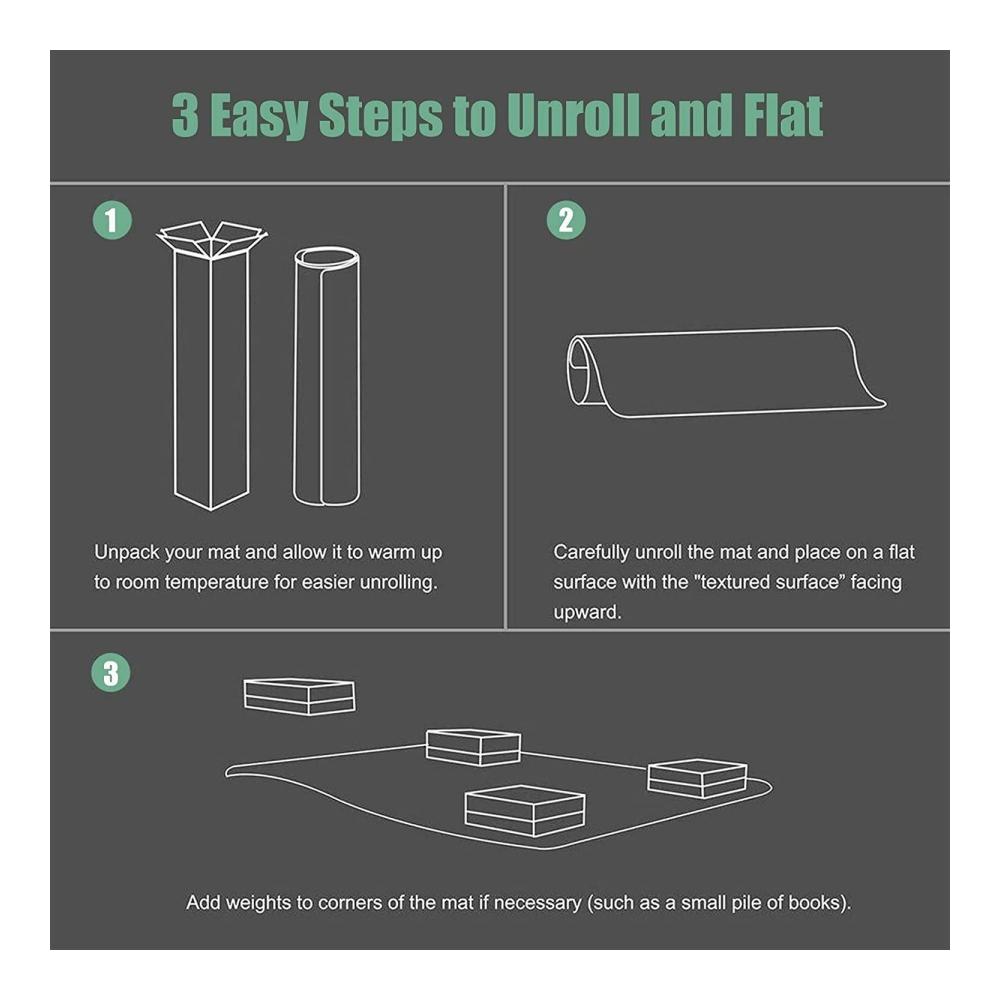 3 Easy Steps to Unroll and Flat

1

Unpack your mat and allow it to warm up to room temperature for easier unrolling.

2

Carefully unroll the mat and place on a flat surface with the "textured surface" facing upward.

3

Add weights to corners of the mat if necessary (such as a small pile of books).