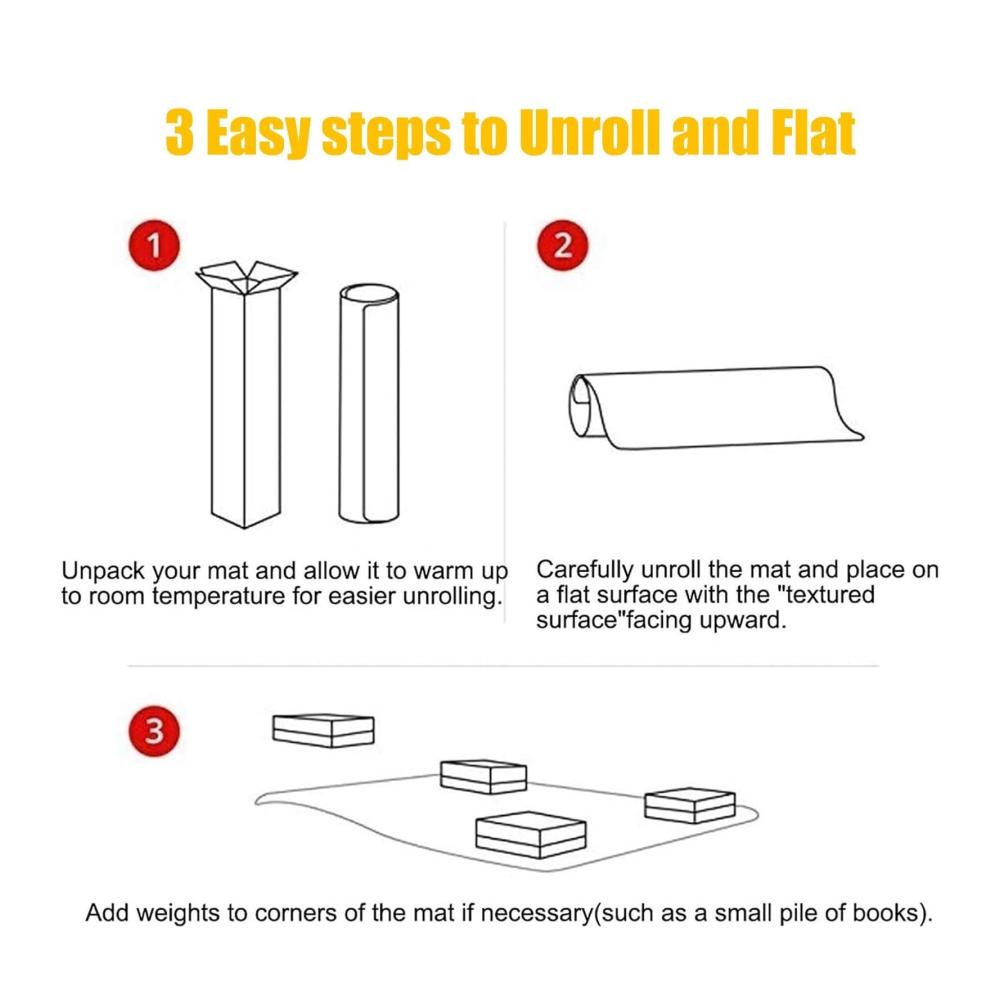 3 Easy steps to Unroll and Flat

1

Unpack your mat and allow it to warm up to room temperature for easier unrolling.

2

Carefully unroll the mat and place on a flat surface with the "textured surface"facing upward.

3

Add weights to corners of the mat if necessary(such as a small pile of books).