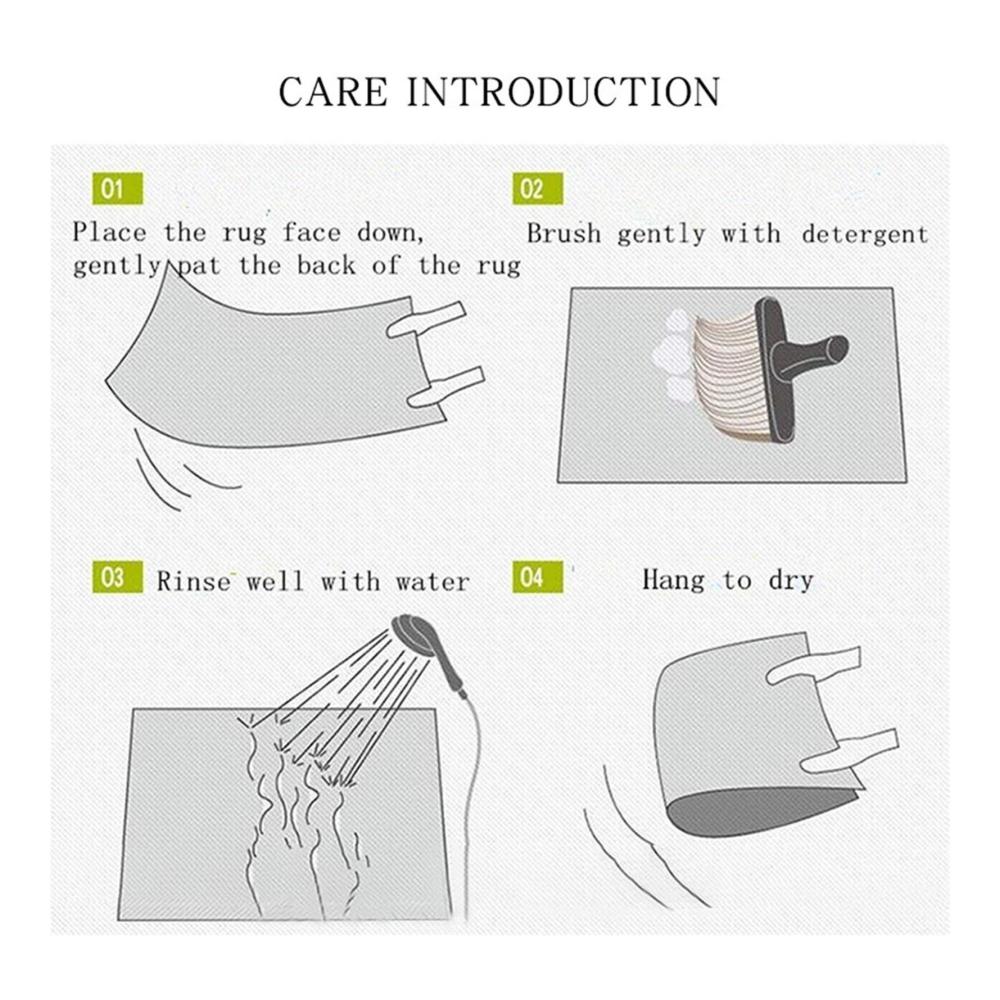 CARE INTRODUCTION

01
Place the rug face down, gently pat the back of the rug

02
Brush gently with detergent

03
Rinse well with water

04
Hang to dry